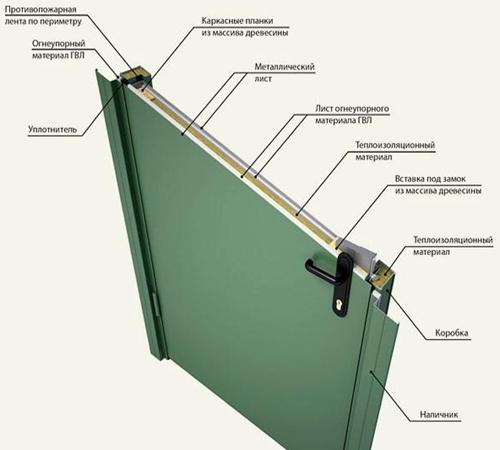 Противопожарная лента по периметру

Огнеупорный материал ГВЛ

Уплотнитель

Каркасные планки из массива древесины

Металлический лист

Лист огнеупорного материала ГВЛ

Теплоизоляционный материал

Вставка под замок из массива древесины

Теплоизоляционный материал

Коробка

Наличник